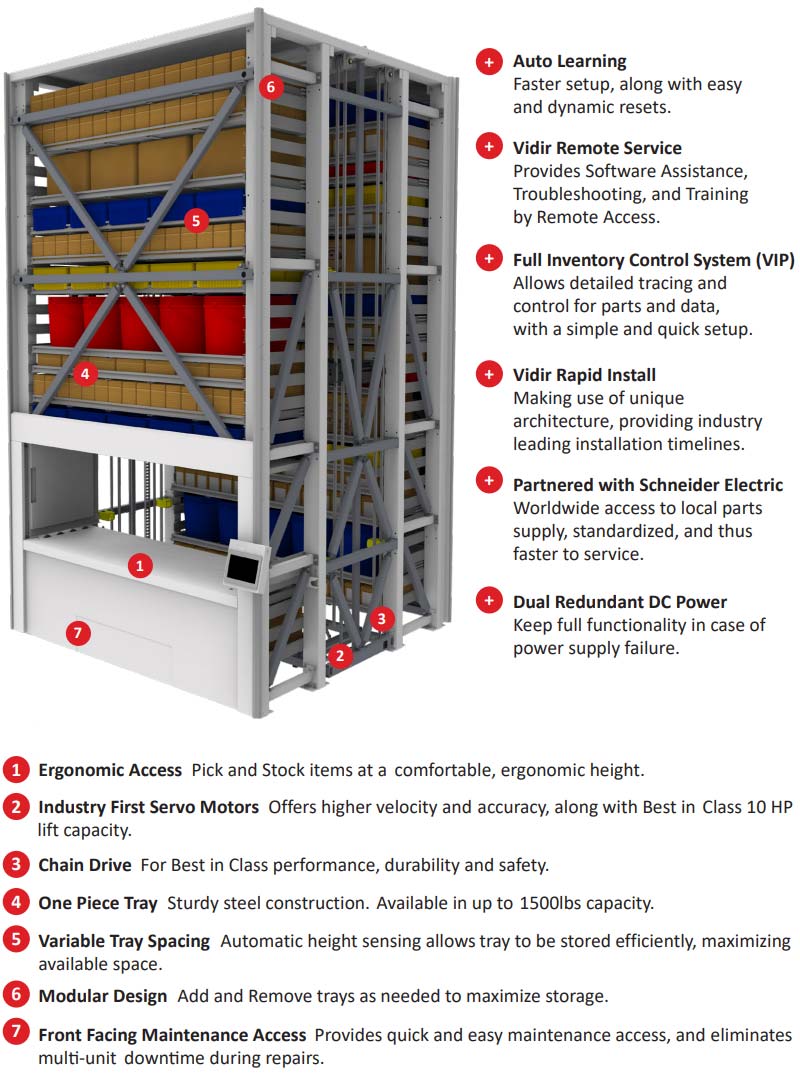 6

5

4

1

7

3

2

+ Auto Learning
Faster setup, along with easy and dynamic resets.

+ Vidir Remote Service
Provides Software Assistance, Troubleshooting, and Training by Remote Access.

+ Full Inventory Control System (VIP)
Allows detailed tracing and control for parts and data, with a simple and quick setup.

+ Vidir Rapid Install
Making use of unique architecture, providing industry leading installation timelines.

+ Partnered with Schneider Electric
Worldwide access to local parts supply, standardized, and thus faster to service.

+ Dual Redundant DC Power
Keep full functionality in case of power supply failure.

1 Ergonomic Access Pick and Stock items at a comfortable, ergonomic height.

2 Industry First Servo Motors Offers higher velocity and accuracy, along with Best in Class 10 HP lift capacity.

3 Chain Drive For Best in Class performance, durability and safety.

4 One Piece Tray Sturdy steel construction. Available in up to 1500lbs capacity.

5 Variable Tray Spacing Automatic height sensing allows tray to be stored efficiently, maximizing available space.

6 Modular Design Add and Remove trays as needed to maximize storage.

7 Front Facing Maintenance Access Provides quick and easy maintenance access, and eliminates multi-unit downtime during repairs.